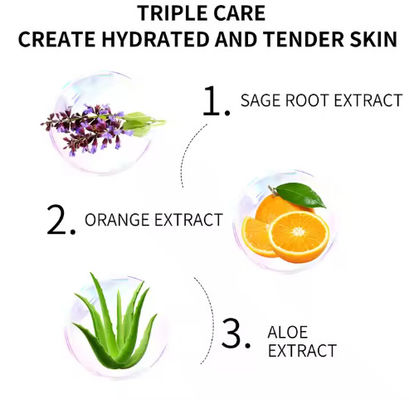 TRIPLE CARE
CREATE HYDRATED AND TENDER SKIN

1. SAGE ROOT EXTRACT

2. ORANGE EXTRACT

3. ALOE EXTRACT