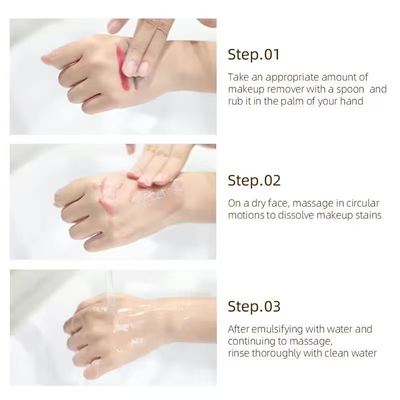 Step.01

Take an appropriate amount of makeup remover with a spoon and rub it in the palm of your hand

Step.02

On a dry face, massage in circular motions to dissolve makeup stains

Step.03

After emulsifying with water and continuing to massage,
rinse thoroughly with clean water