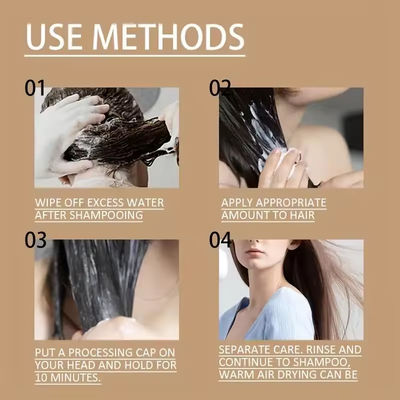 USE METHODS

01

WIPE OFF EXCESS WATER AFTER SHAMPOOING

02

APPLY APPROPRIATE AMOUNT TO HAIR

03

PUT A PROCESSING CAP ON YOUR HEAD AND HOLD FOR 10 MINUTES.

04

SEPARATE CARE. RINSE AND CONTINUE TO SHAMPOO, WARM AIR DRYING CAN BE